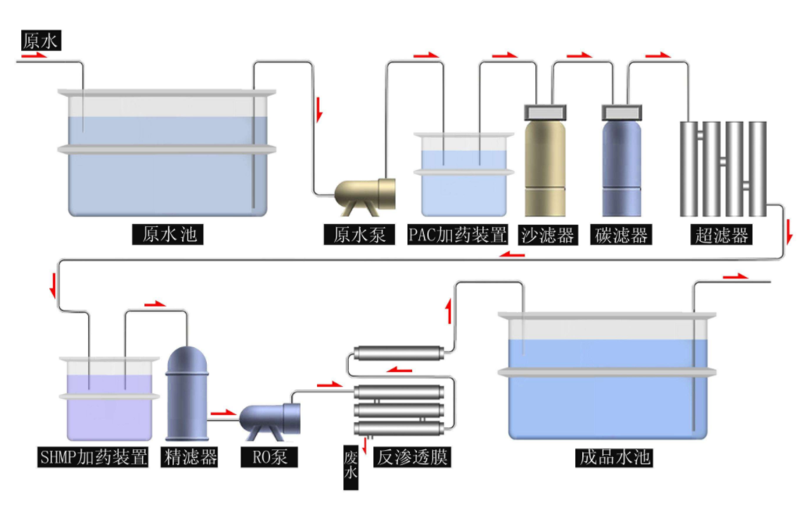 原水

原水池

原水泵

PAC加药装置

沙滤器

碳滤器

超滤器

SHMP加药装置

精滤器

RO泵

废水

反渗透膜

成品水池